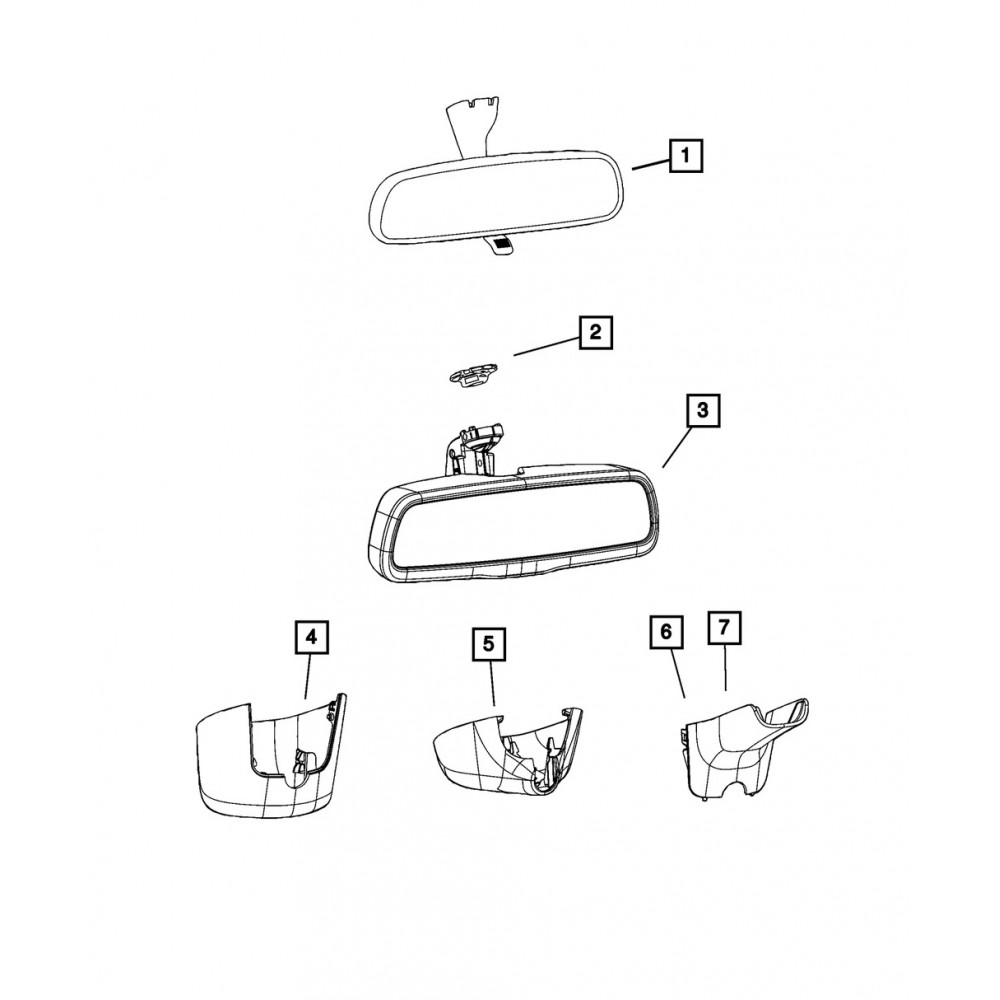 1
2
3
4
5
6
7