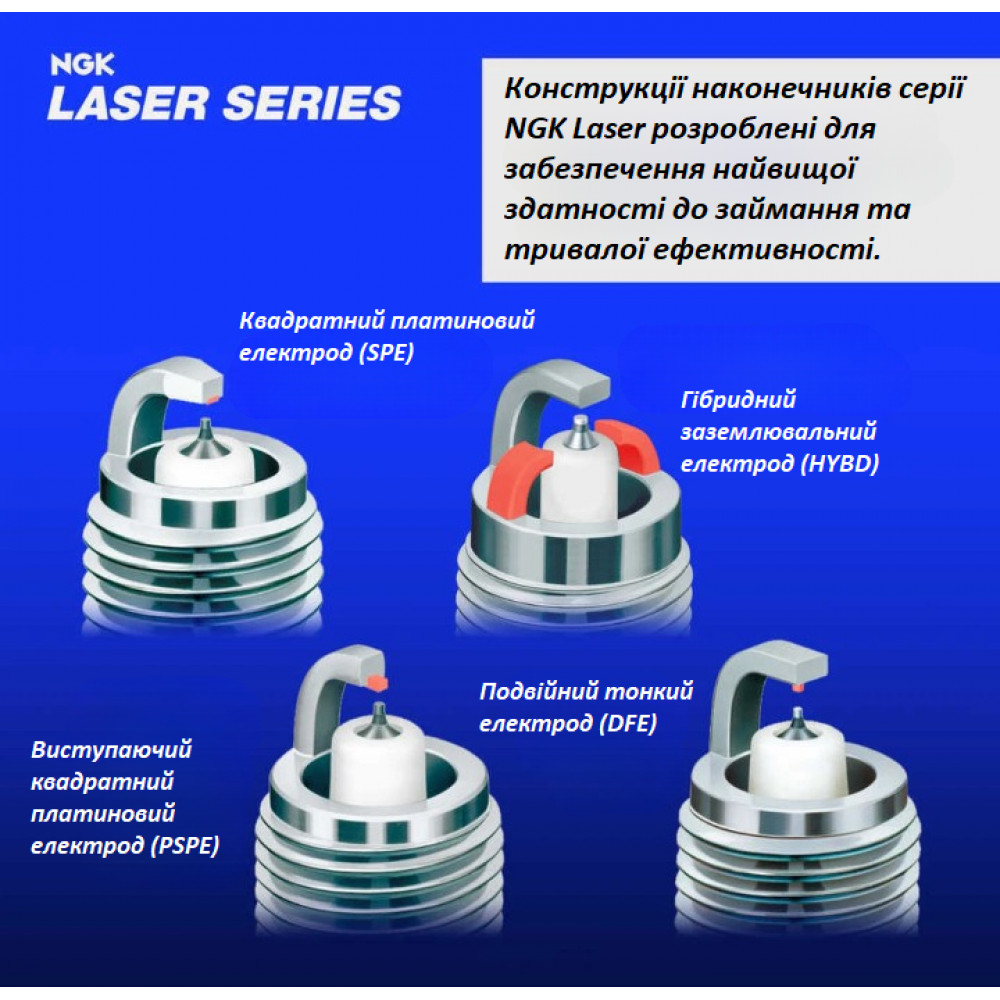 NGK
LASER SERIES

Конструкції наконечників серії NGK Laser розроблені для забезпечення найвищої здатності до займання та тривалої ефективності.

Квадратний платиновий електрод (SPE)

Гібридний заземлювальний електрод (HYBD)

Подвійний тонкий електрод (DFE)

Виступаючий квадратний платиновий електрод (PSPE)